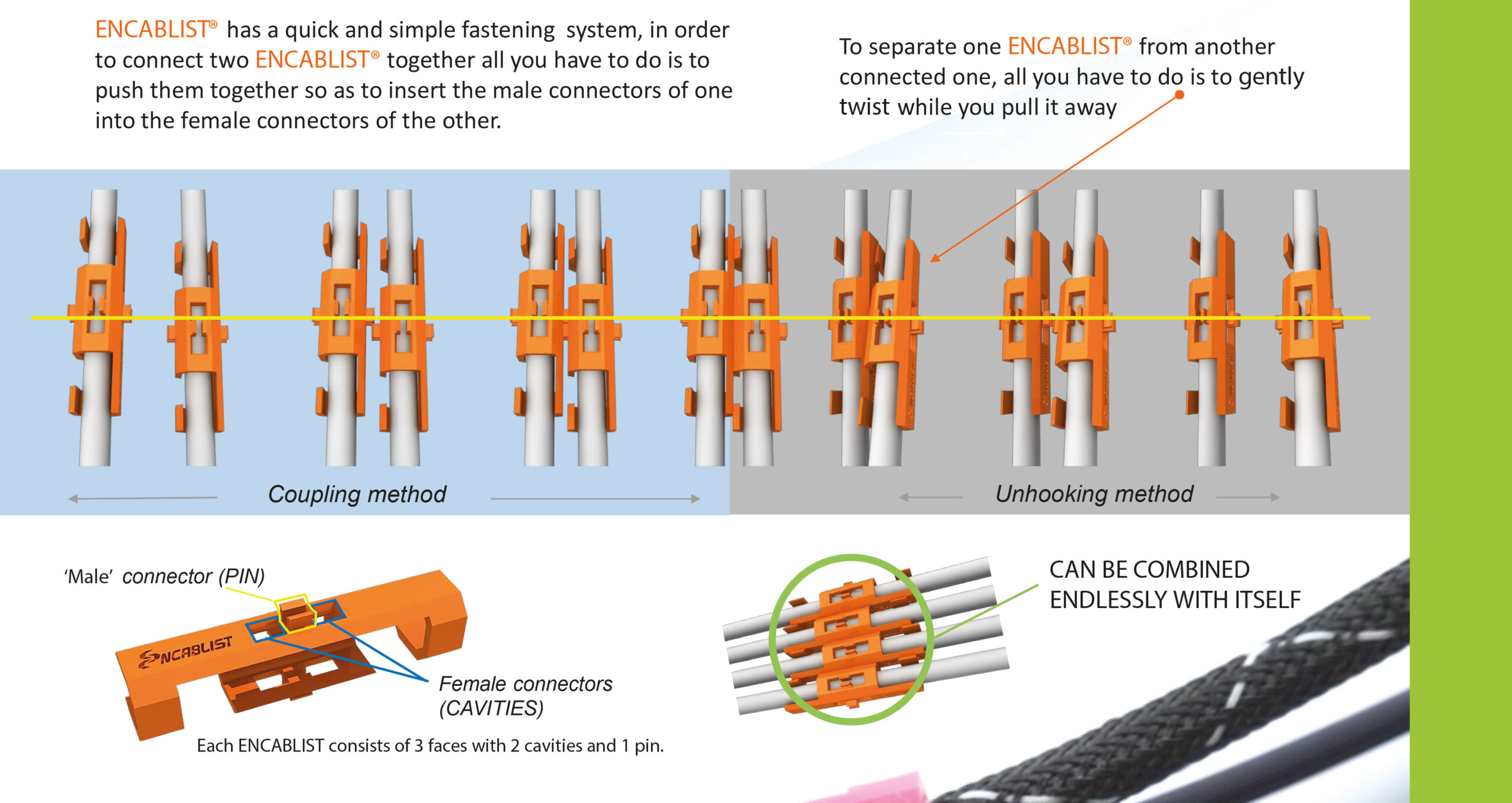 ENCABLIST® has a quick and simple fastening system, in order to connect two ENCABLIST® together all you have to do is to push them together so as to insert the male connectors of one into the female connectors of the other.

To separate one ENCABLIST® from another connected one, all you have to do is to gently twist while you pull it away

Coupling method

Unhooking method

'Male' connector (PIN)

ENCABLIST

Female connectors (CAVITIES)

Each ENCABLIST consists of 3 faces with 2 cavities and 1 pin.

CAN BE COMBINED ENDLESSLY WITH ITSELF